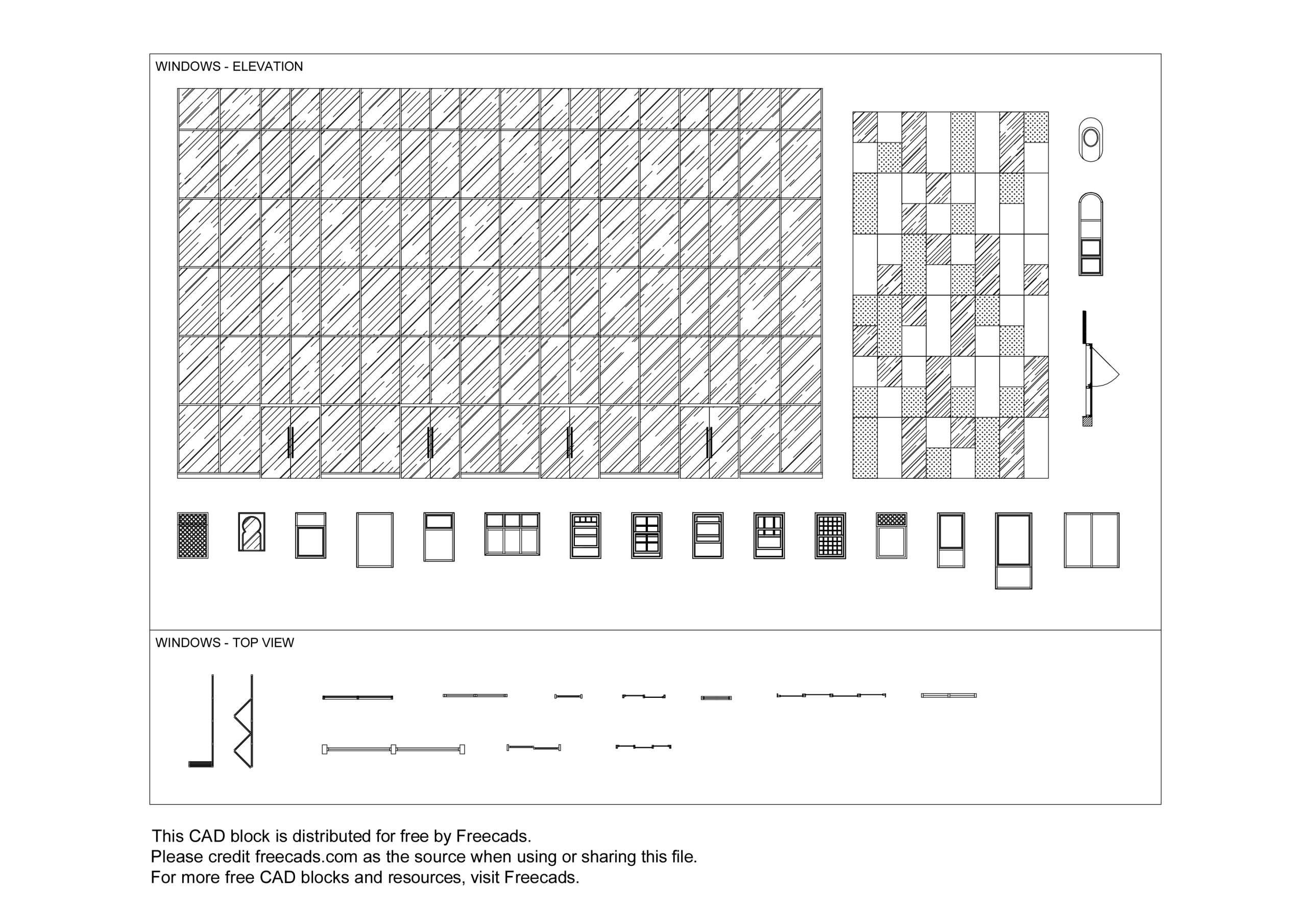 WINDOWS - ELEVATION

WINDOWS - TOP VIEW

This CAD block is distributed for free by Freecads.
Please credit freecads.com as the source when using or sharing this file.
For more free CAD blocks and resources, visit Freecads.